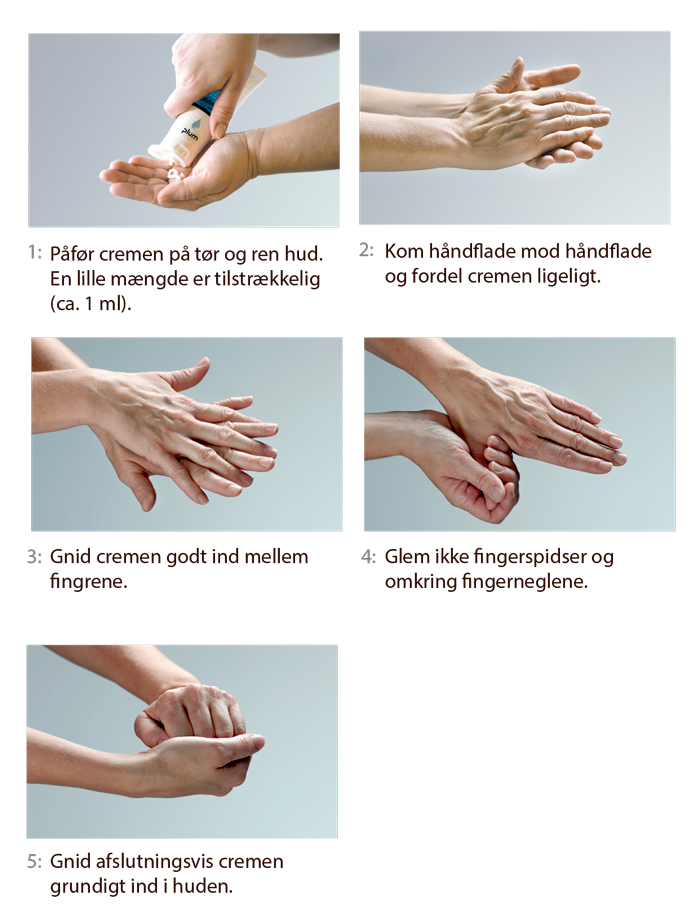 plum

1: Påfør cremen på tør og ren hud. En lille mængde er tilstrækkelig (ca. 1 ml).

2: Kom håndflade mod håndflade og fordel cremen ligeligt.

3: Gnid cremen godt ind mellem fingrene.

4: Glem ikke fingerspidser og omkring fingerneglene.

5: Gnid afslutningsvis cremen grundigt ind i huden.